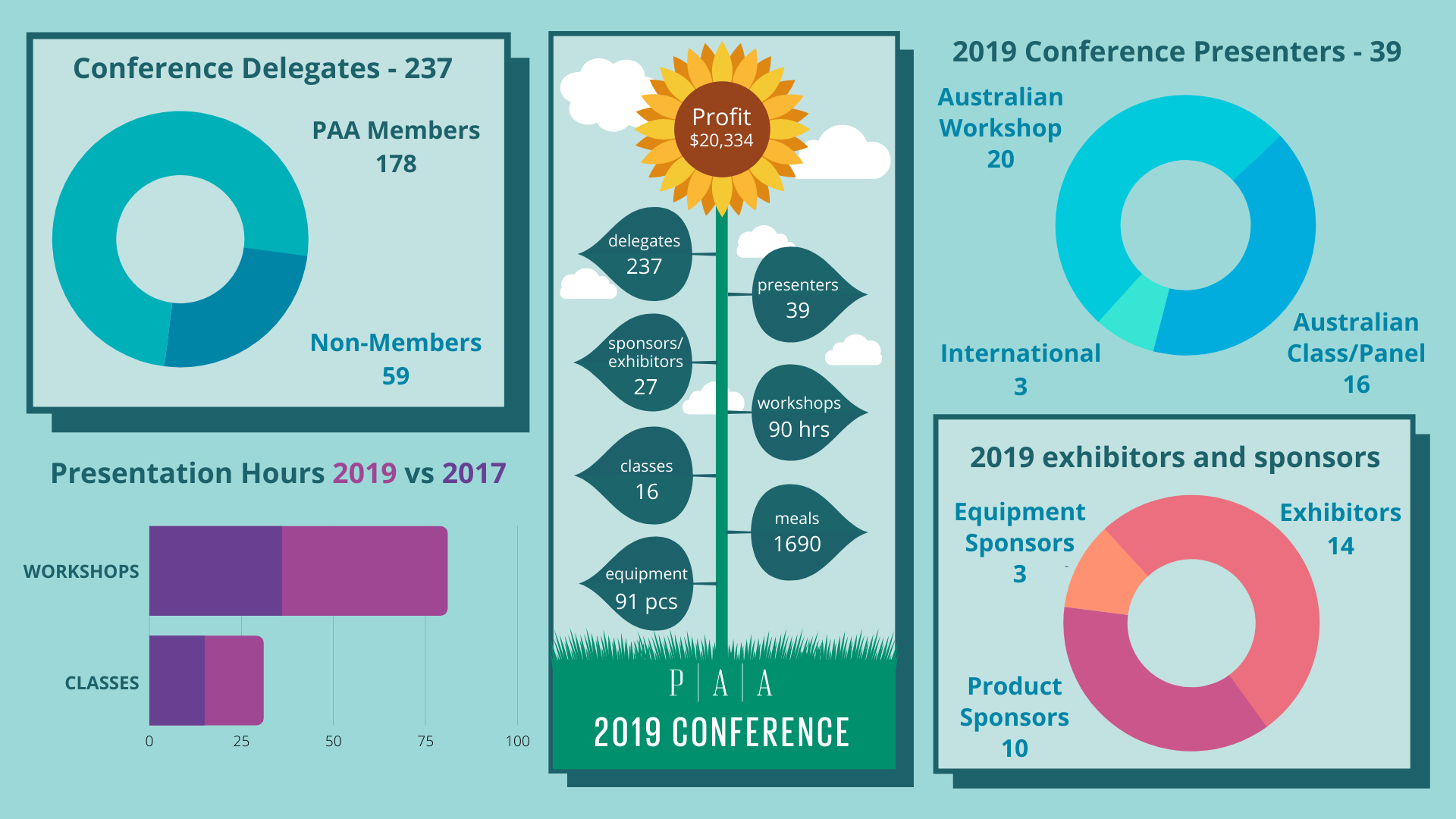 Conference Delegates - 237

PAA Members
178

Non-Members
59

Presentation Hours 2019 vs 2017

WORKSHOPS

CLASSES

0 25 50 75 100

Profit
$20,334

delegates
237

presenters
39

sponsors/
exhibitors
27

workshops
90 hrs

classes
16

meals
1690

equipment
91 pcs

P | A | A

2019 CONFERENCE

2019 Conference Presenters - 39

Australian Workshop
20

International
3

Australian Class/Panel
16

2019 exhibitors and sponsors

Equipment Sponsors
3

Exhibitors
14

Product Sponsors
10